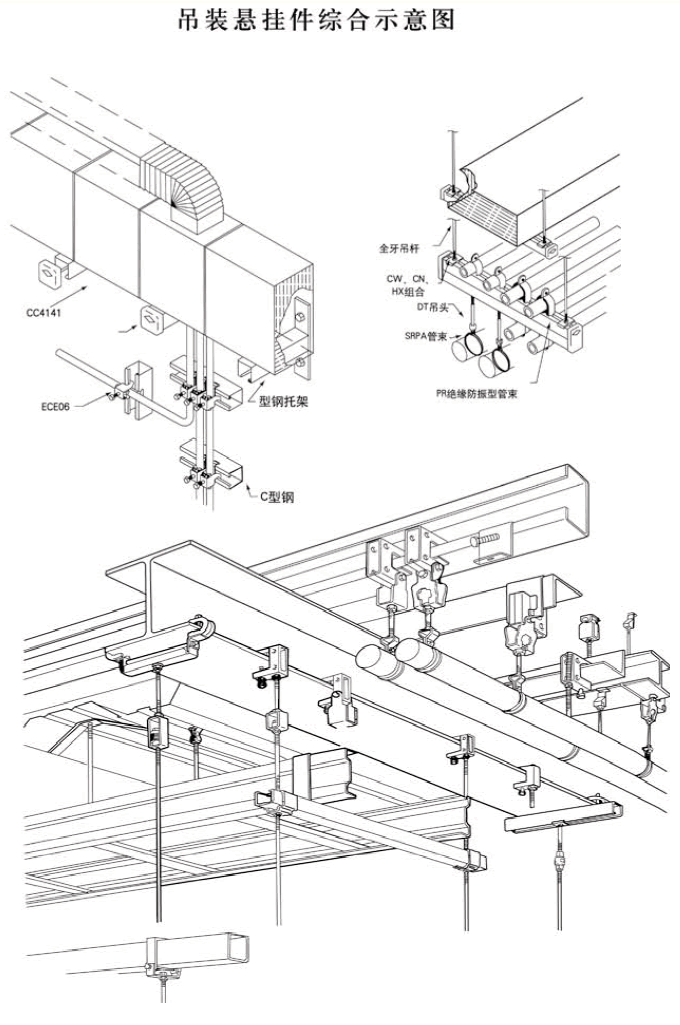 吊装悬挂件综合示意图

CC4141

ECE06

型钢托架

C型钢

全牙吊杆

CW、CN、HX组合

DT吊头

SRPA管束

PR绝缘防振型管束